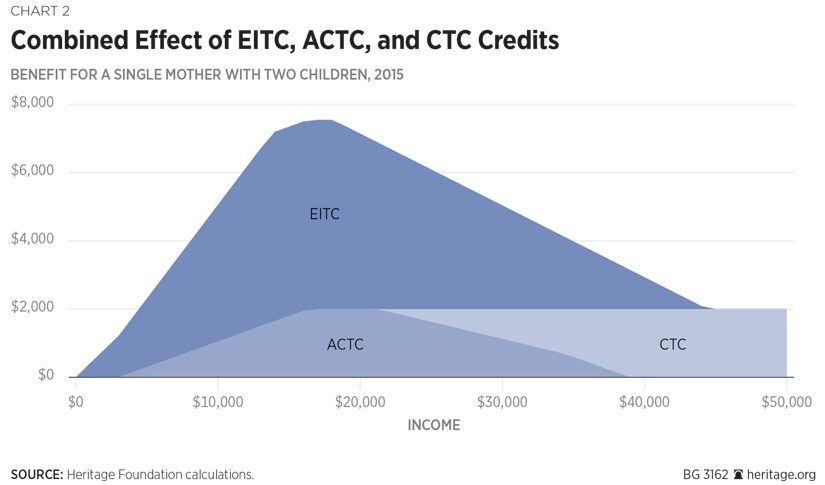 CHART 2

Combined Effect of EITC, ACTC, and CTC Credits

BENEFIT FOR A SINGLE MOTHER WITH TWO CHILDREN, 2015

$8,000
$6,000
$4,000
$2,000
$0

EITC
ACTC
CTC

$0 $10,000 $20,000 $30,000 $40,000 $50,000

INCOME

SOURCE: Heritage Foundation calculations.

BG 3162 heritage.org